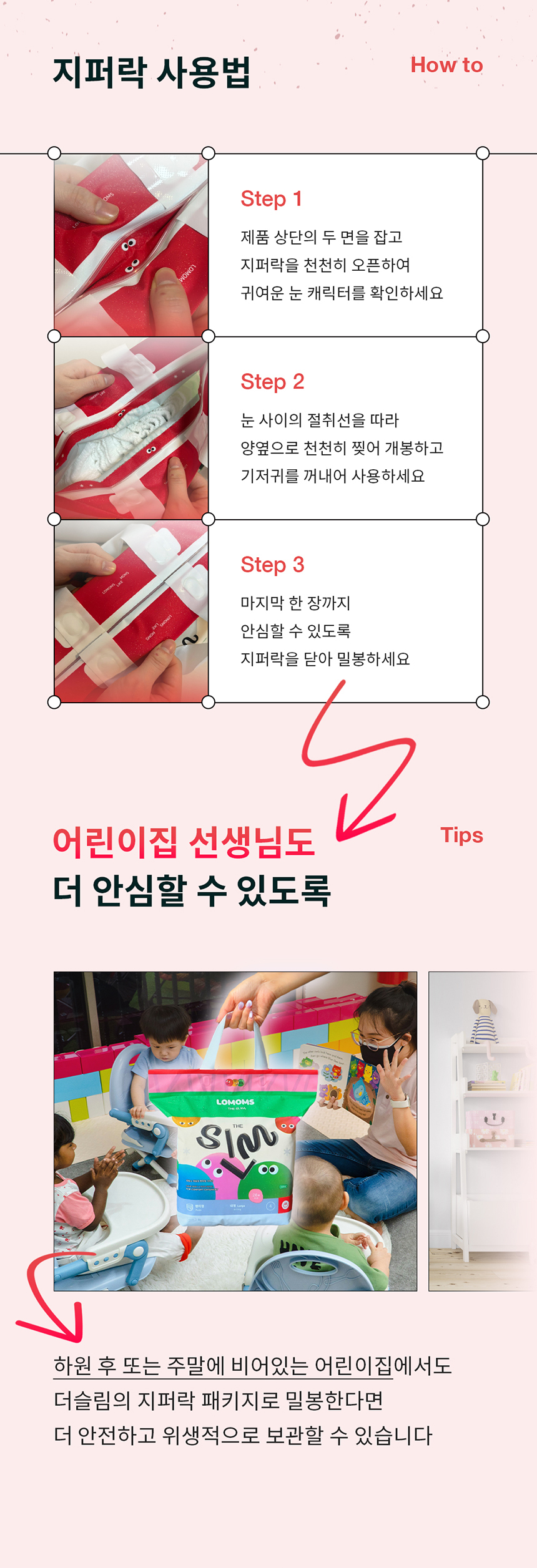 지퍼락 사용법

How to

Step 1

제품 상단의 두 면을 잡고 지퍼락을 천천히 오픈하여 귀여운 눈 캐릭터를 확인하세요

Step 2

눈 사이의 절취선을 따라 양옆으로 천천히 찢어 개봉하고 기저귀를 꺼내어 사용하세요

Step 3

마지막 한 장까지 안심할 수 있도록 지퍼락을 닫아 밀봉하세요

어린이집 선생님도 더 안심할 수 있도록

Tips

LOMOMS

THE SLIM

하원 후 또는 주말에 비어있는 어린이집에서도 더슬림의 지퍼락 패키지로 밀봉한다면 더 안전하고 위생적으로 보관할 수 있습니다